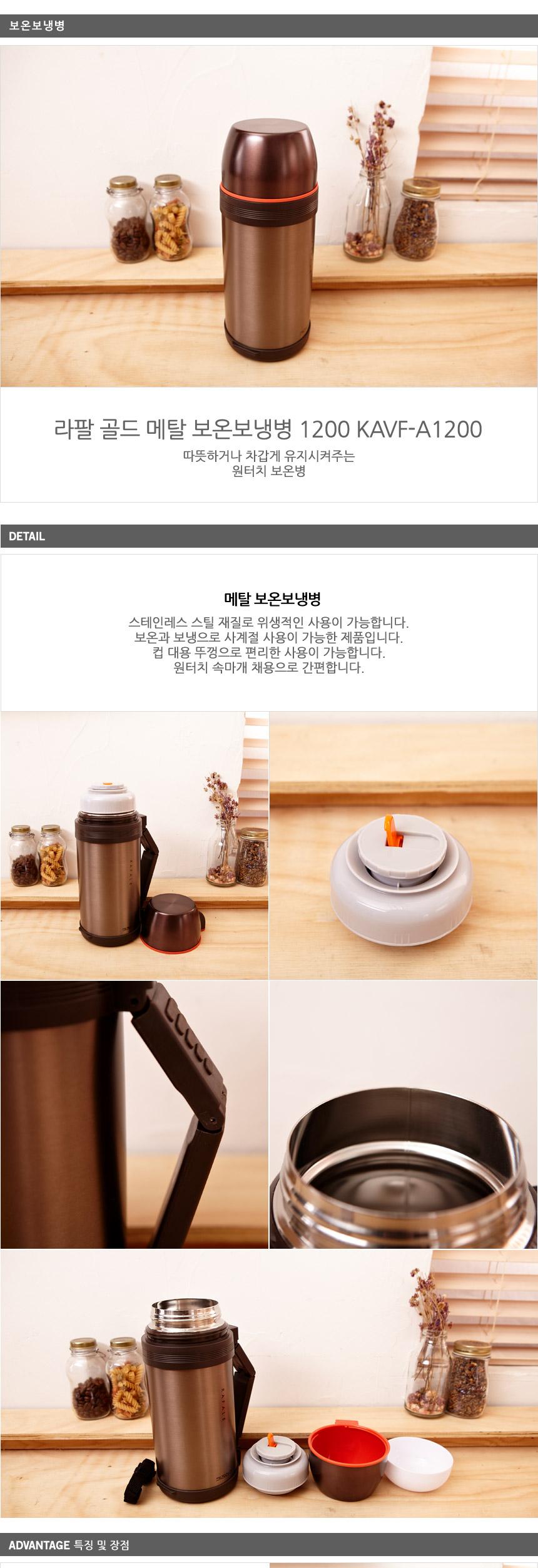 보온보냉병

라팔 골드 메탈 보온보냉병 1200 KAVF-A1200

따뜻하거나 차갑게 유지시켜주는
원터치 보온병

DETAIL

메탈 보온보냉병

스테인레스 스틸 재질로 위생적인 사용이 가능합니다.
보온과 보냉으로 사계절 사용이 가능한 제품입니다.
컵 대용 뚜껑으로 편리한 사용이 가능합니다.
원터치 속마개 채용으로 간편합니다.

ADVANTAGE 특징 및 장점