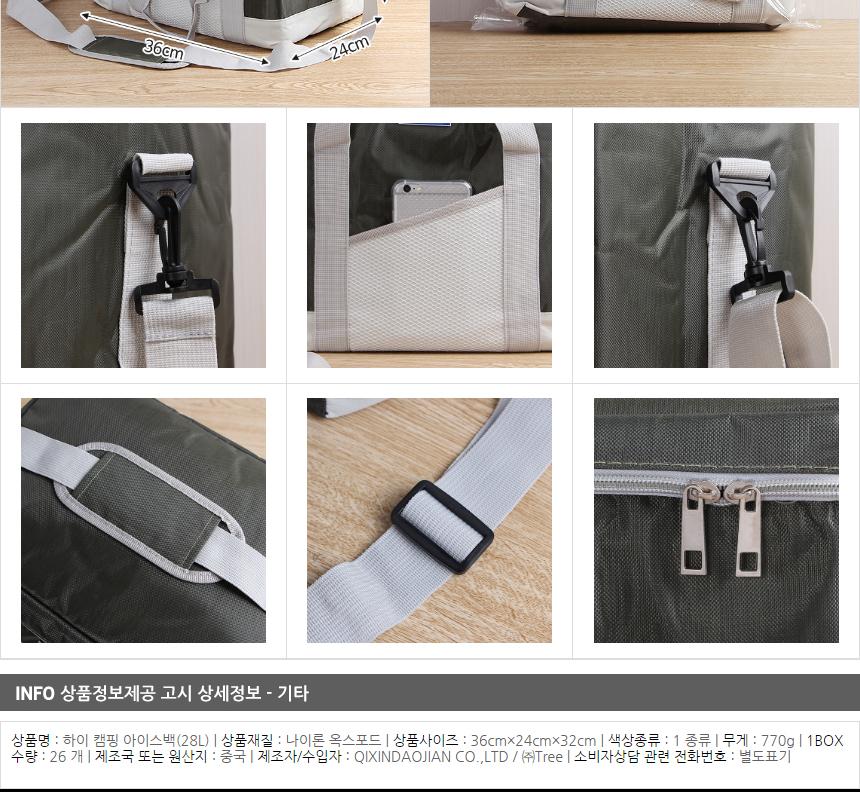 36cm
24cm

INFO 상품정보제공 고시 상세정보 - 기타

상품명 : 하이 캠핑 아이스백(28L) | 상품재질 : 나이론 옥스포드 | 상품사이즈 : 36cm×24cm×32cm | 색상종류 : 1 종류 | 무게 : 770g | 1BOX 수량 : 26 개 | 제조국 또는 원산지 : 중국 | 제조자/수입자 : QIXINDAOJIAN CO.,LTD / ㈜Tree | 소비자상담 관련 전화번호 : 별도표기